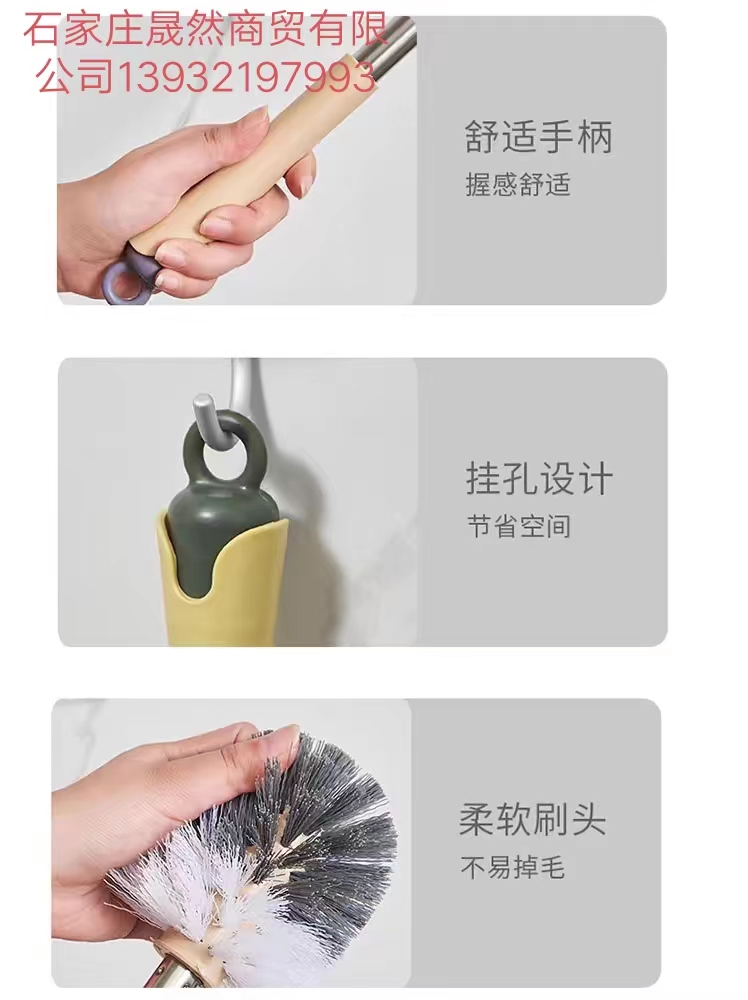 石家庄晟然商贸有限公司13932197993

舒适手柄
握感舒适

挂孔设计
节省空间

柔软刷头
不易掉毛